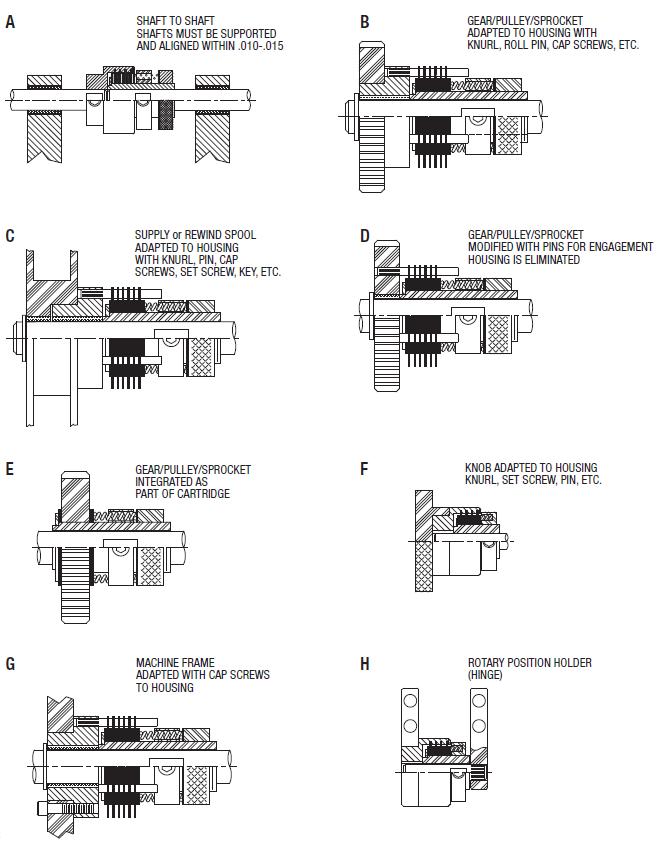 A

SHAFT TO SHAFT
SHAFTS MUST BE SUPPORTED AND ALIGNED WITHIN .010-.015

B

GEAR/PULLEY/SPROCKET ADAPTED TO HOUSING WITH KNURL, ROLL PIN, CAP SCREWS, ETC.

C

SUPPLY or REWIND SPOOL ADAPTED TO HOUSING WITH KNURL, PIN, CAP SCREWS, SET SCREW, KEY, ETC.

D

GEAR/PULLEY/SPROCKET MODIFIED WITH PINS FOR ENGAGEMENT
HOUSING IS ELIMINATED

E

GEAR/PULLEY/SPROCKET INTEGRATED AS PART OF CARTRIDGE

F

KNOB ADAPTED TO HOUSING KNURL, SET SCREW, PIN, ETC.

G

MACHINE FRAME ADAPTED WITH CAP SCREWS TO HOUSING

H

ROTARY POSITION HOLDER (HINGE)